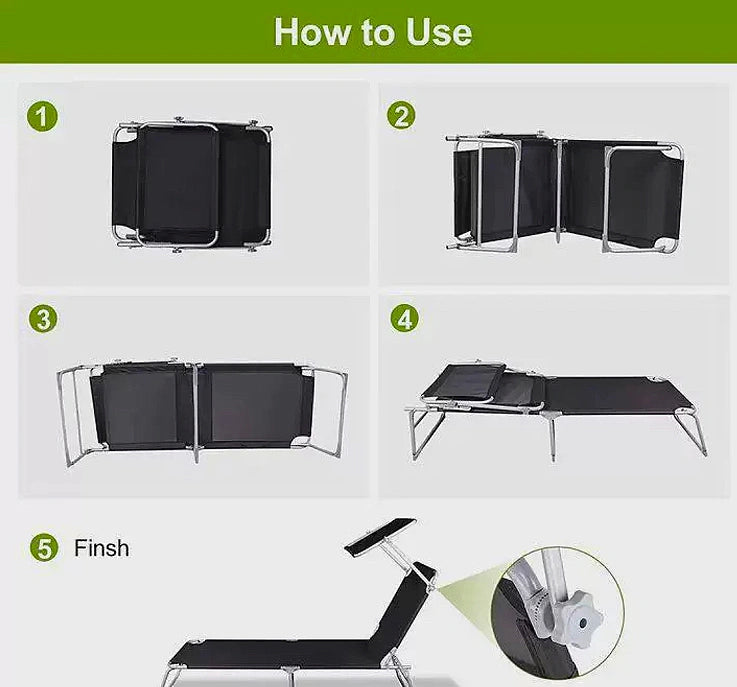 How to Use

1

2

3

4

5 Finsh